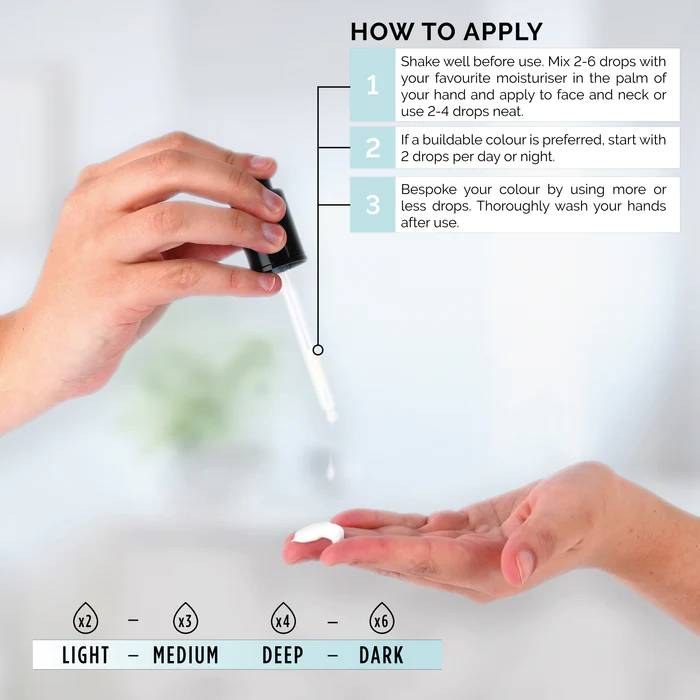 HOW TO APPLY

1 Shake well before use. Mix 2-6 drops with your favourite moisturiser in the palm of your hand and apply to face and neck or use 2-4 drops neat.

2 If a buildable colour is preferred, start with 2 drops per day or night.

3 Bespoke your colour by using more or less drops. Thoroughly wash your hands after use.

x2 – x3 x4 – x6

LIGHT – MEDIUM DEEP – DARK