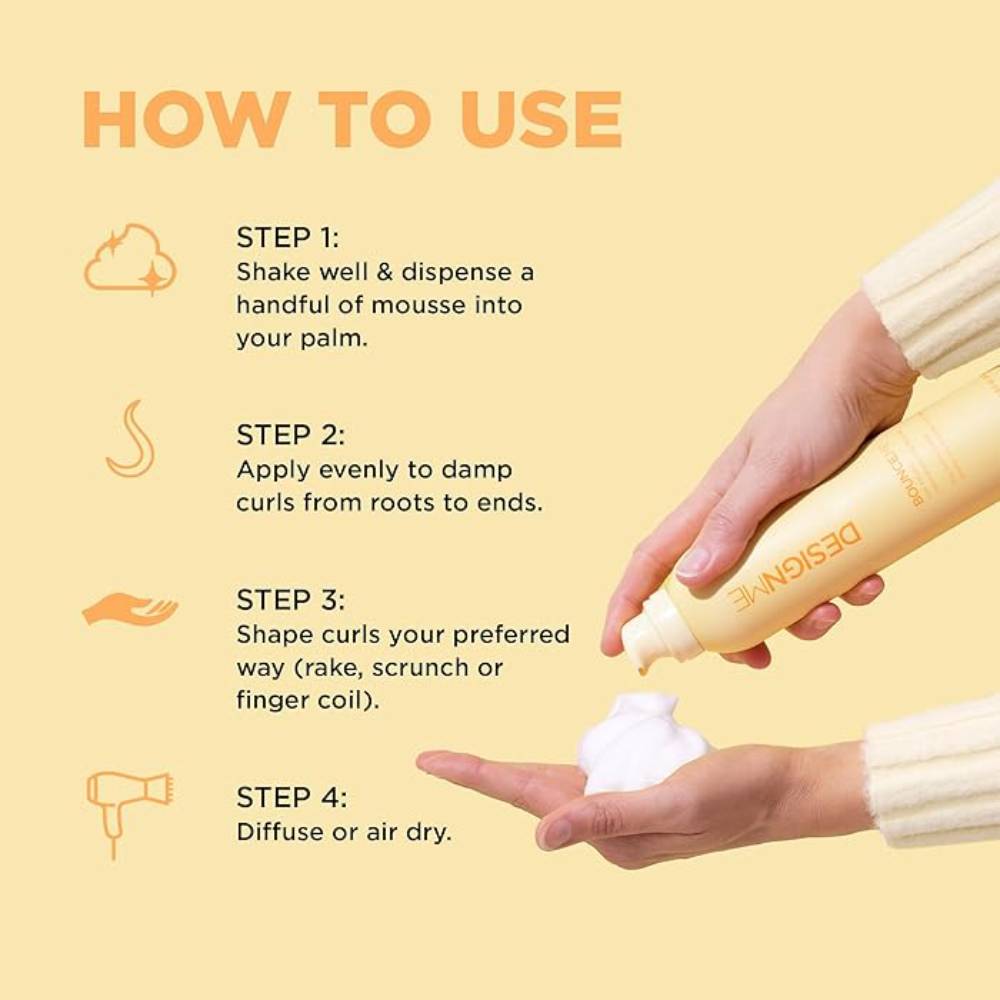 HOW TO USE

STEP 1:
Shake well & dispense a handful of mousse into your palm.

STEP 2:
Apply evenly to damp curls from roots to ends.

STEP 3:
Shape curls your preferred way (rake, scrunch or finger coil).

STEP 4:
Diffuse or air dry.

DESIGNME
BOUNCE